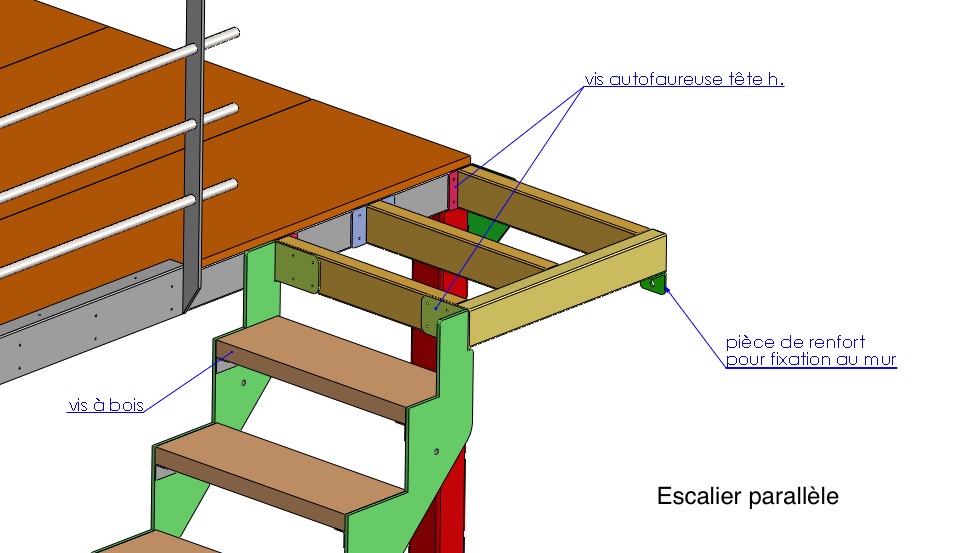 vis autofaureuse tête h.

pièce de renfort
pour fixation au mur

vis à bois

Escalier parallèle